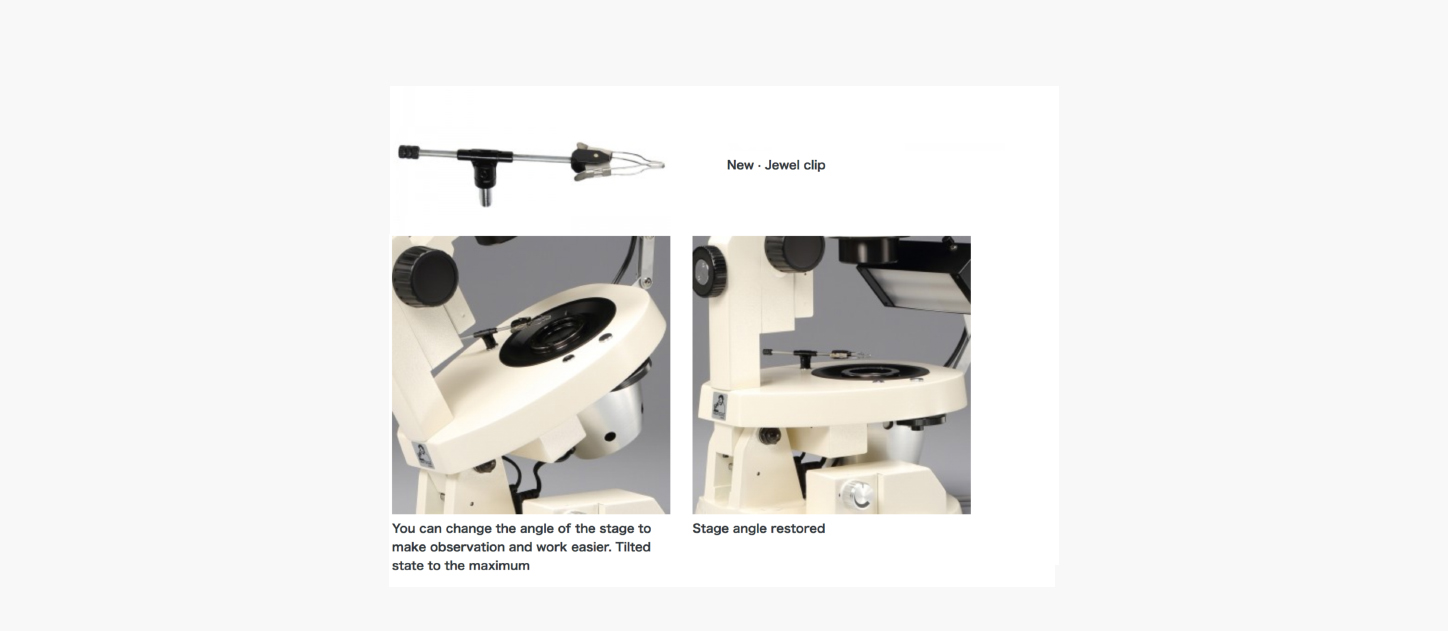 New · Jewel clip

You can change the angle of the stage to make observation and work easier. Tilted state to the maximum

Stage angle restored